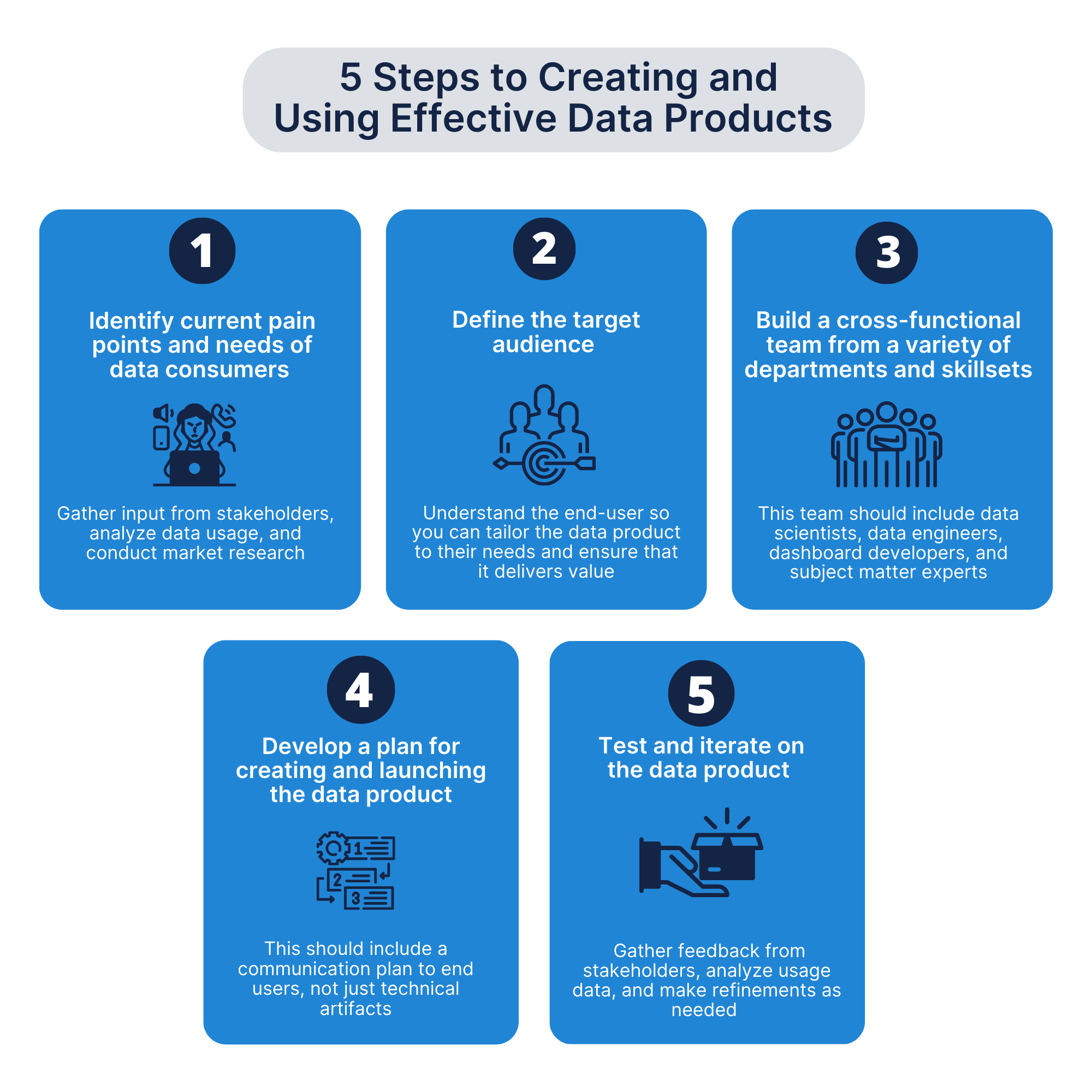 5 Steps to Creating and Using Effective Data Products

1

Identify current pain points and needs of data consumers

Gather input from stakeholders, analyze data usage, and conduct market research

2

Define the target audience

Understand the end-user so you can tailor the data product to their needs and ensure that it delivers value

3

Build a cross-functional team from a variety of departments and skillsets

This team should include data scientists, data engineers, dashboard developers, and subject matter experts

4

Develop a plan for creating and launching the data product

1
2
3

This should include a communication plan to end users, not just technical artifacts

5

Test and iterate on the data product

Gather feedback from stakeholders, analyze usage data, and make refinements as needed